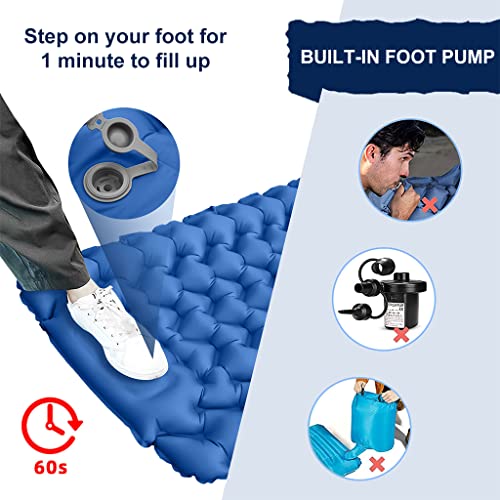 Step on your foot for 1 minute to fill up

BUILT-IN FOOT PUMP

60s